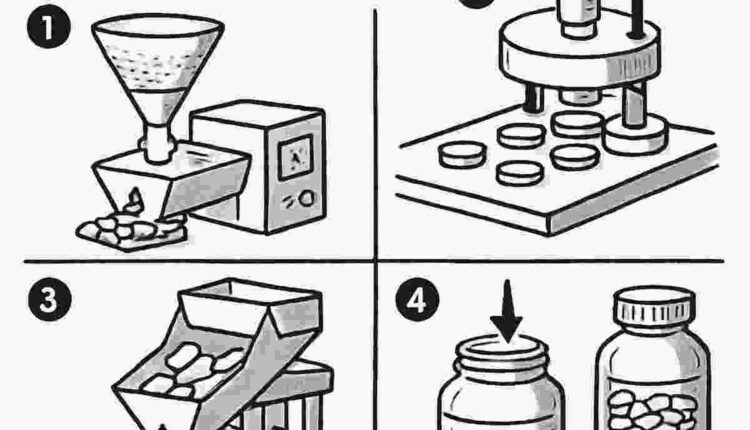 1

3

4