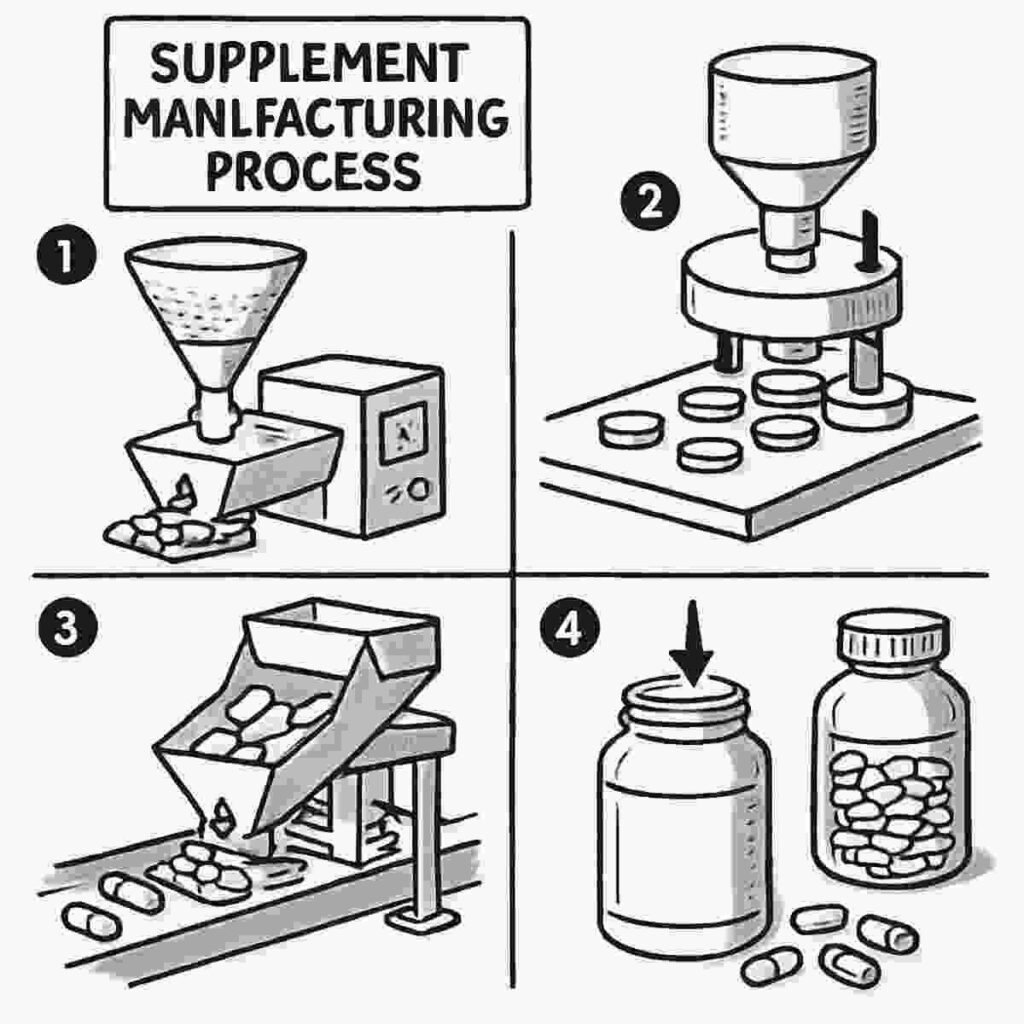 SUPPLEMENT MANLFACTURING PROCESS

1

2

3

4